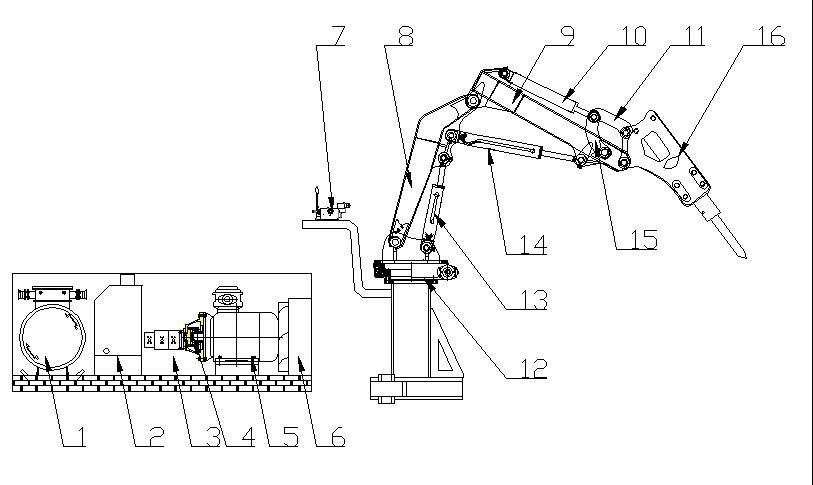 7
8
9
10
11
16
14
15
13
12
1
2
3
4
5
6