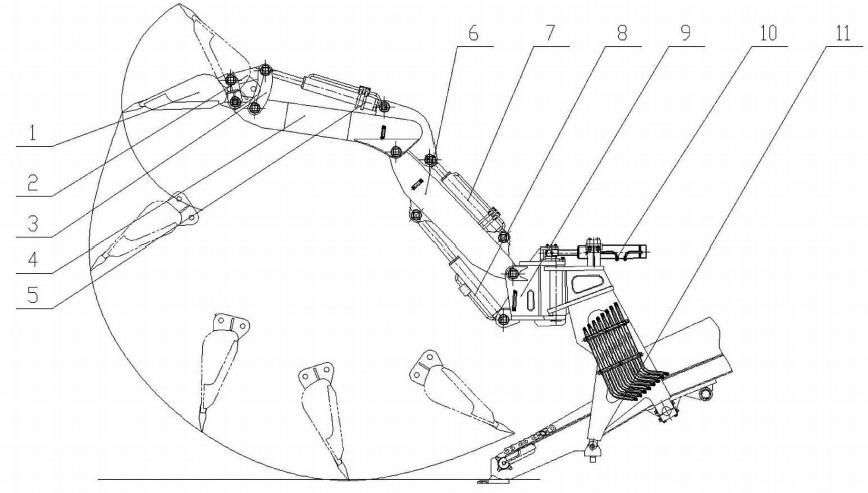 6
7
8
9
10
11
1
2
3
4
5